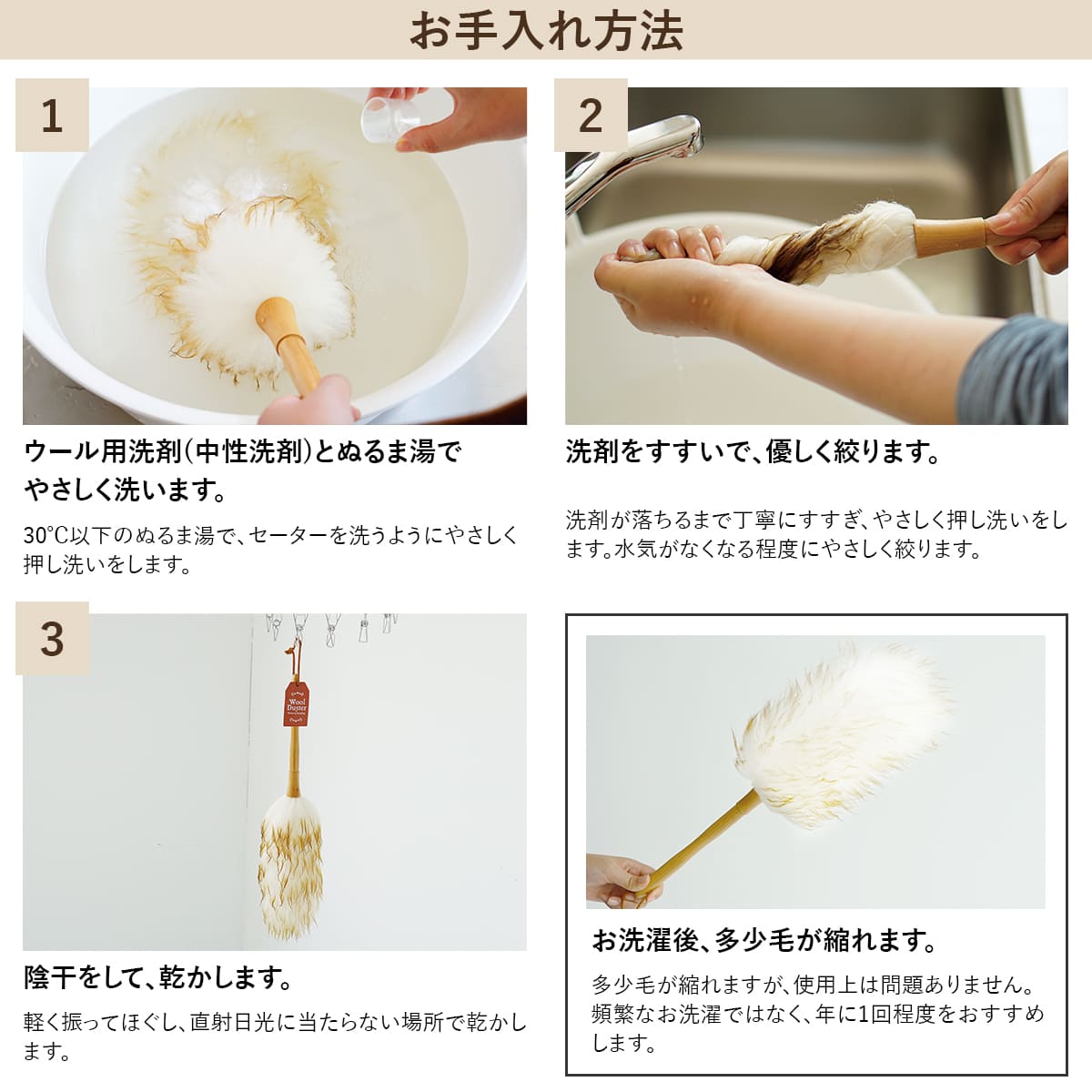 お手入れ方法

1

ウール用洗剤(中性洗剤)とぬるま湯でやさしく洗います。

30°C以下のぬるま湯で、セーターを洗うようにやさしく押し洗いをします。

2

洗剤をすすいで、優しく絞ります。

洗剤が落ちるまで丁寧にすすぎ、やさしく押し洗いをします。水気がなくなる程度にやさしく絞ります。

3

Wool Duster

陰干をして、乾かします。

軽く振ってほぐし、直射日光に当たらない場所で乾かします。

お洗濯後、多少毛が縮れます。

多少毛が縮れますが、使用上は問題ありません。頻繁なお洗濯ではなく、年に1回程度をおすすめします。